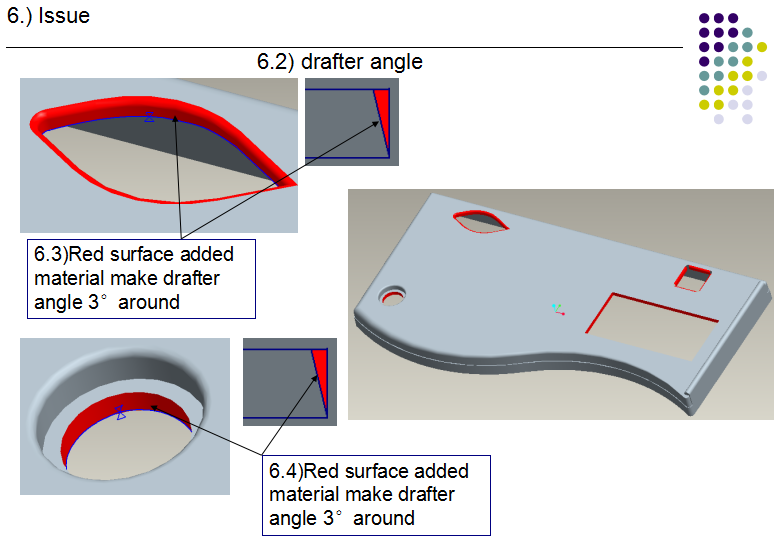 6.) Issue

6.2) drafter angle

6.3)Red surface added material make drafter angle 3° around

6.4)Red surface added material make drafter angle 3° around