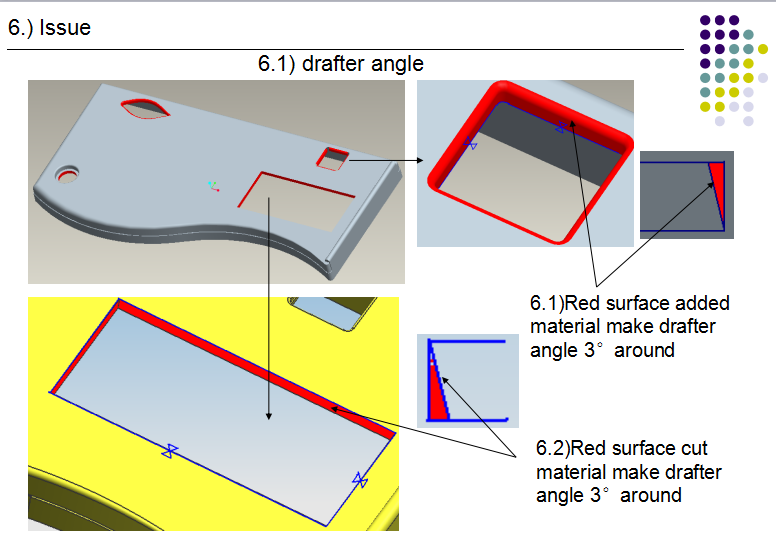 6.) Issue

6.1) drafter angle

6.1)Red surface added material make drafter angle 3° around

6.2)Red surface cut material make drafter angle 3° around